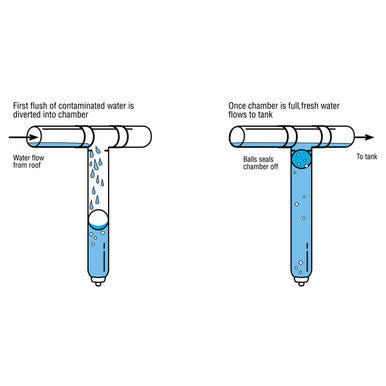 First flush of contaminated water is diverted into chamber

Water flow from roof

Once chamber is full, fresh water flows to tank

Balls seals chamber off

To tank